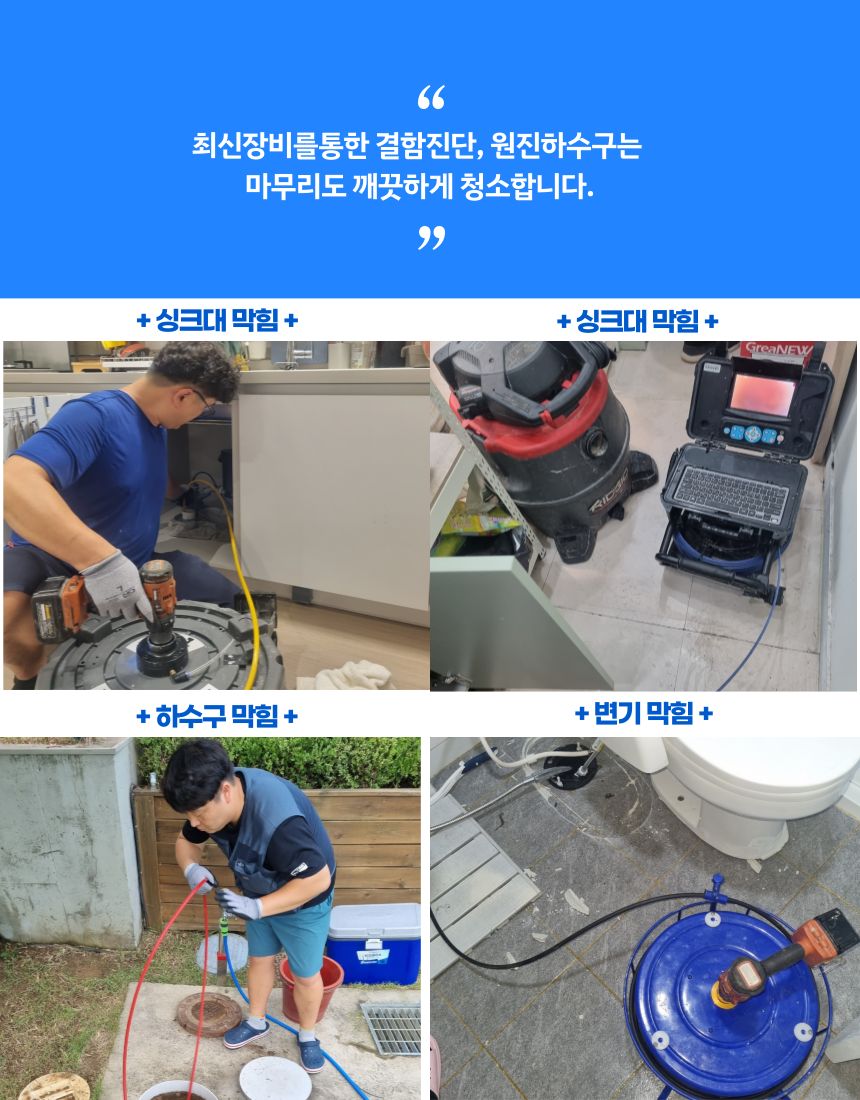 “

최신장비를통한 결함진단, 원진하수구는 마무리도 깨끗하게 청소합니다.

”

+ 싱크대 막힘 +

+ 싱크대 막힘 +

GreaNEW

RIDGID

+ 하수구 막힘 +

+ 변기 막힘 +