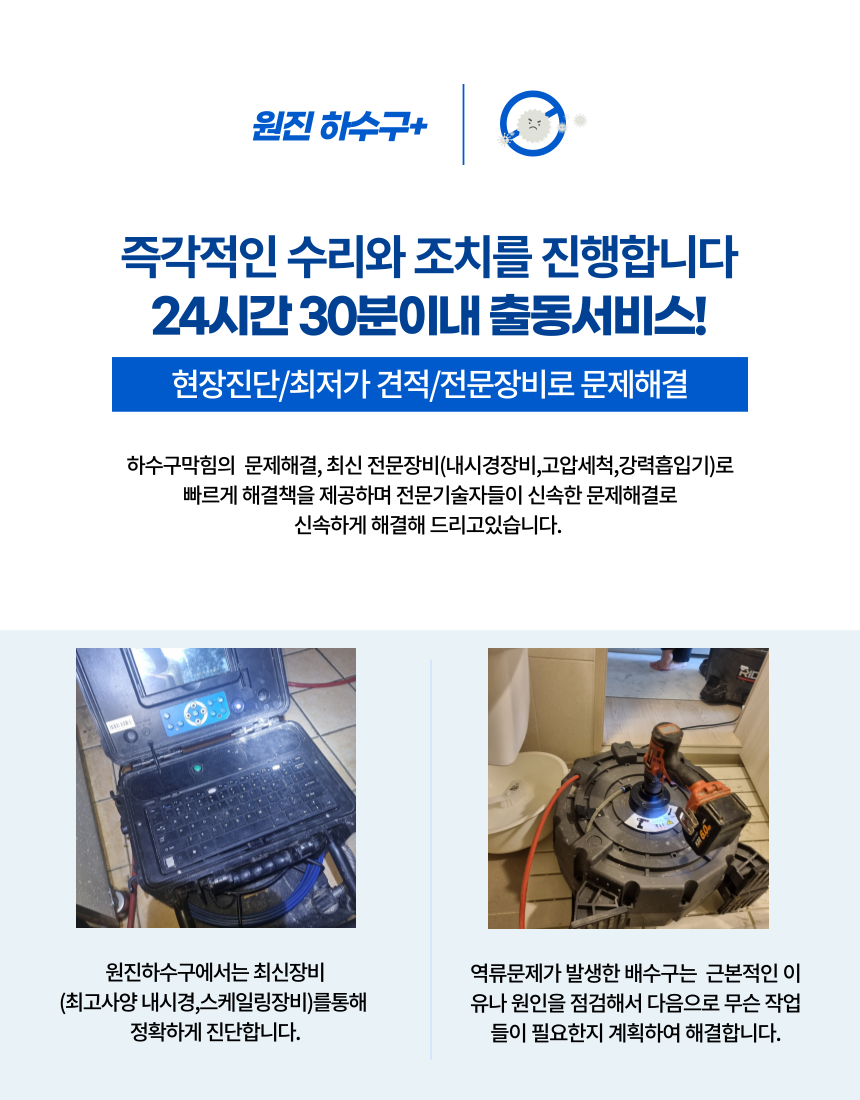 원진 하수구+

즉각적인 수리와 조치를 진행합니다
24시간 30분이내 출동서비스!

현장진단/최저가 견적/전문장비로 문제해결

하수구막힘의 문제해결, 최신 전문장비(내시경장비,고압세척,강력흡입기)로 빠르게 해결책을 제공하며 전문기술자들이 신속한 문제해결로 신속하게 해결해 드리고있습니다.

원진하수구에서는 최신장비 (최고사양 내시경,스케일링장비)를통해 정확하게 진단합니다.

역류문제가 발생한 배수구는 근본적인 이유나 원인을 점검해서 다음으로 무슨 작업들이 필요한지 계획하여 해결합니다.